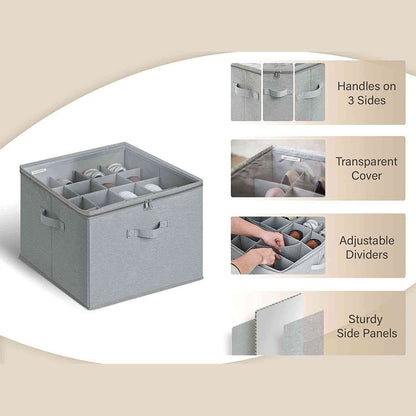 Handles on 3 Sides

Transparent Cover

Adjustable Dividers

Sturdy Side Panels