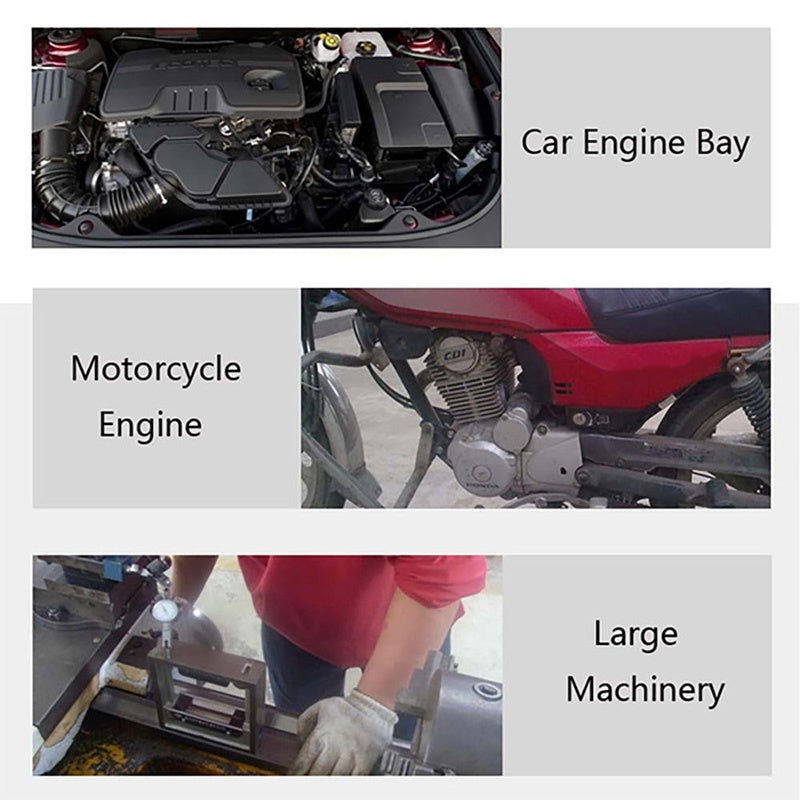 Car Engine Bay

Motorcycle Engine

CDI

HONDA

Large Machinery