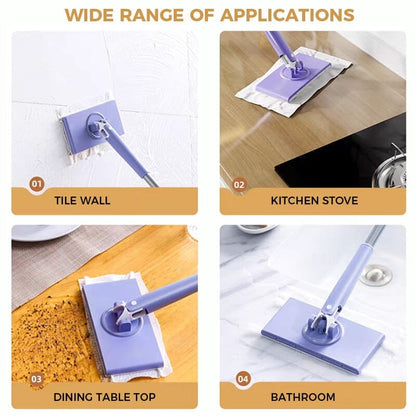 WIDE RANGE OF APPLICATIONS

01
TILE WALL

02
KITCHEN STOVE

03
DINING TABLE TOP

04
BATHROOM