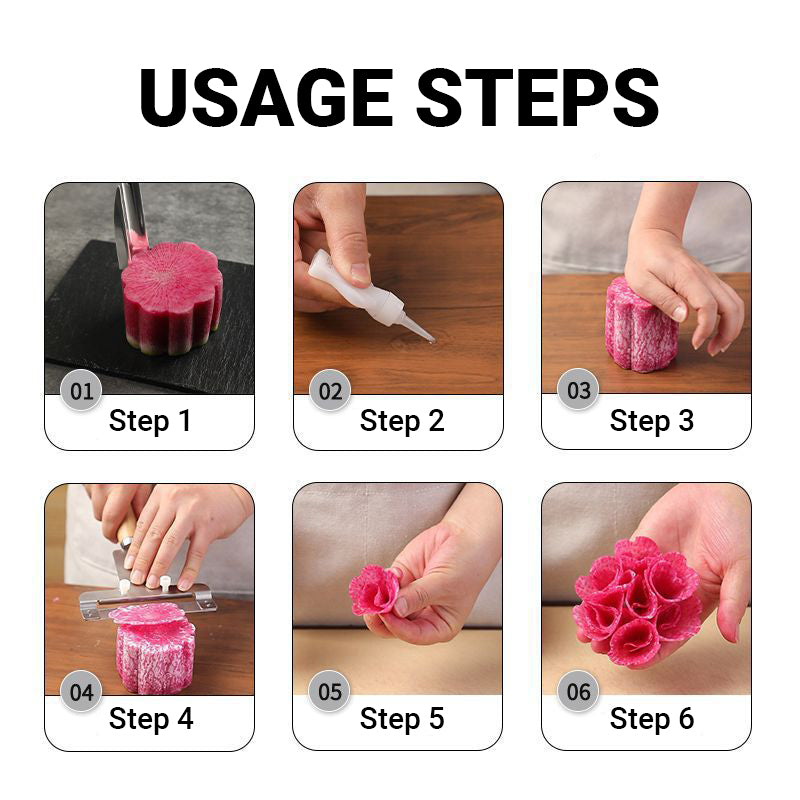 USAGE STEPS

01
Step 1

02
Step 2

03
Step 3

04
Step 4

05
Step 5

06
Step 6