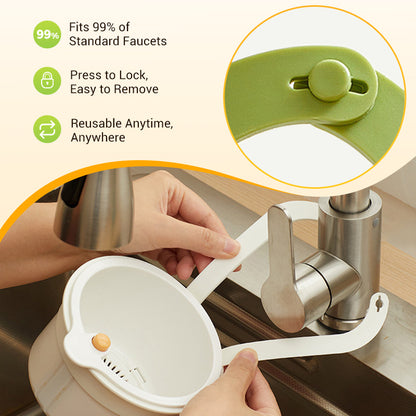 99%

Fits 99% of Standard Faucets

Press to Lock, Easy to Remove

Reusable Anytime, Anywhere