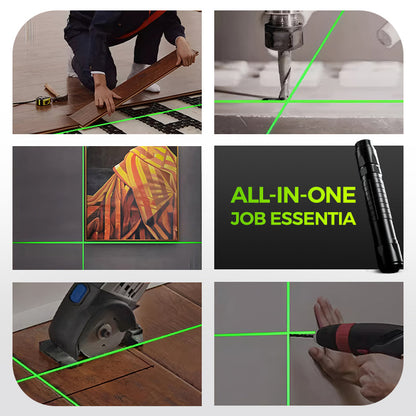 ALL-IN-ONE
JOB ESSENTIA