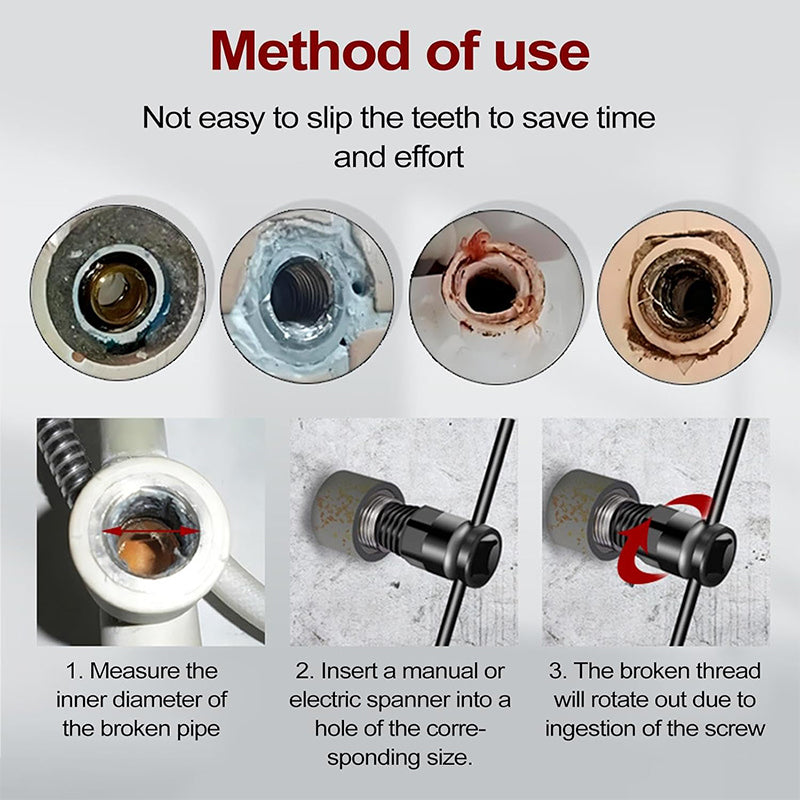 Method of use

Not easy to slip the teeth to save time and effort

1. Measure the inner diameter of the broken pipe

2. Insert a manual or electric spanner into a hole of the corresponding size.

3. The broken thread will rotate out due to ingestion of the screw