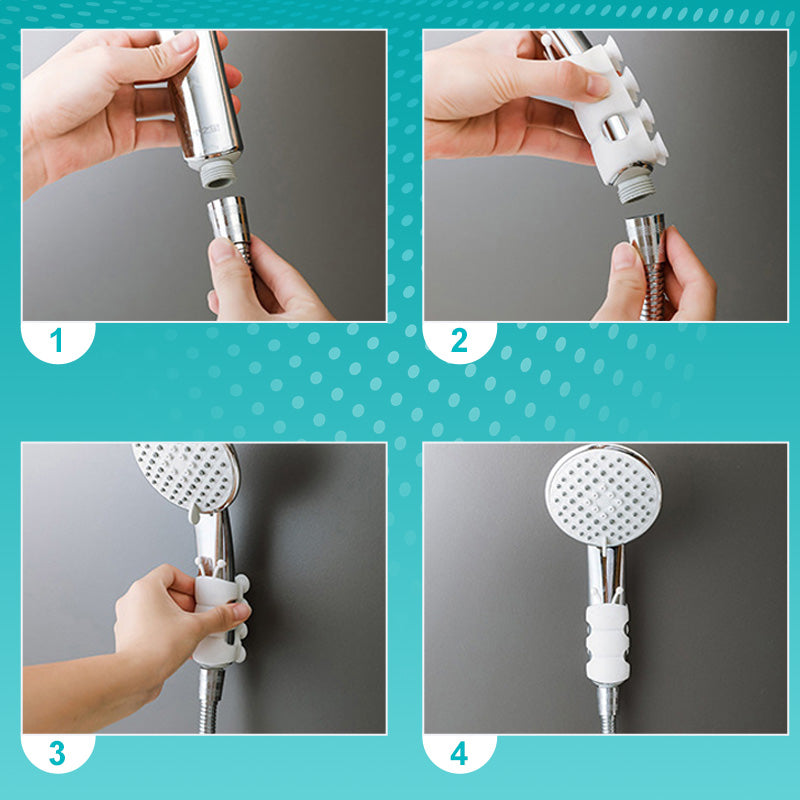 1

2

3

4