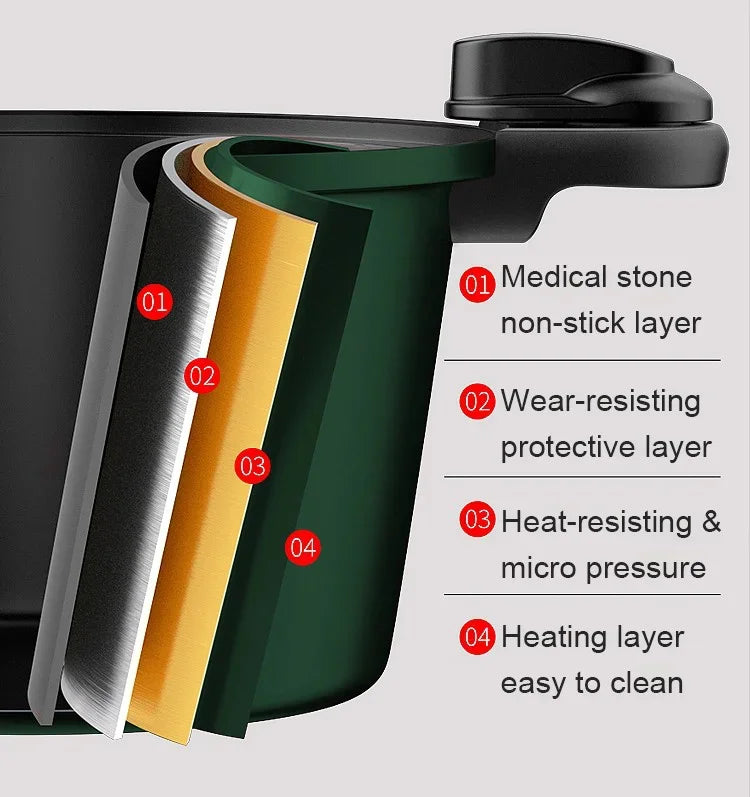 01

02

03

04

01 Medical stone non-stick layer

02 Wear-resisting protective layer

03 Heat-resisting & micro pressure

04 Heating layer easy to clean