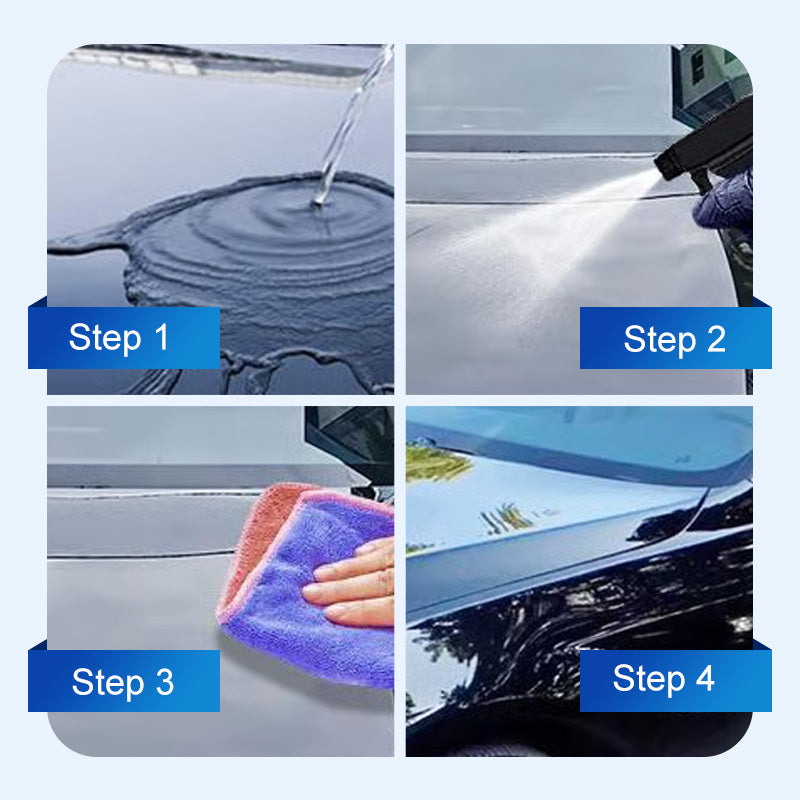 Step 1

Step 2

Step 3

Step 4