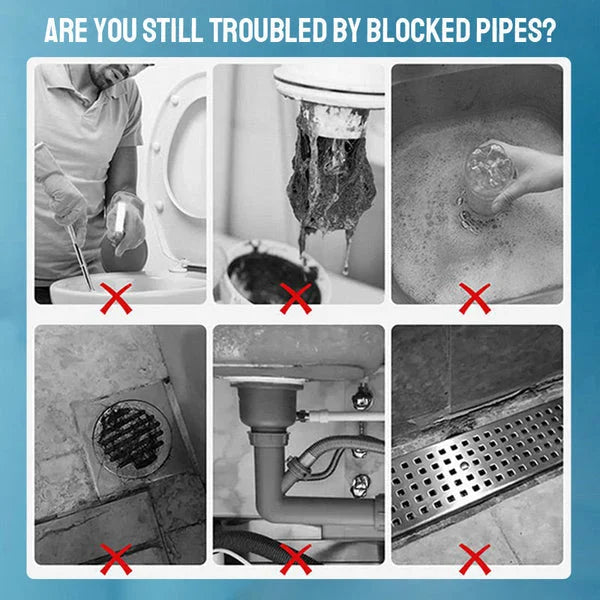 ARE YOU STILL TROUBLED BY BLOCKED PIPES?