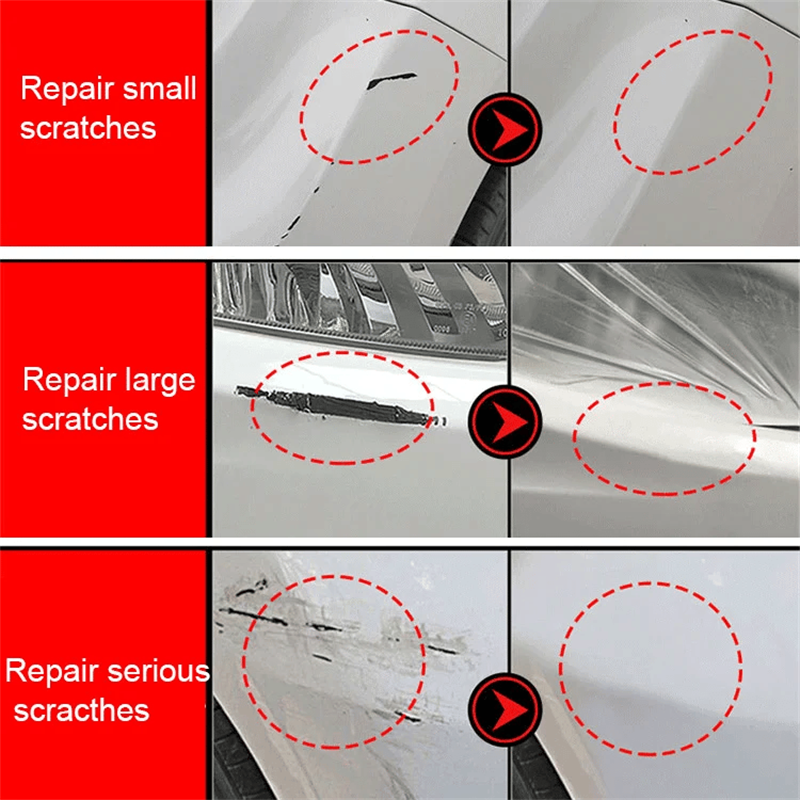 Repair small scratches

Repair large scratches

Repair serious scracthes